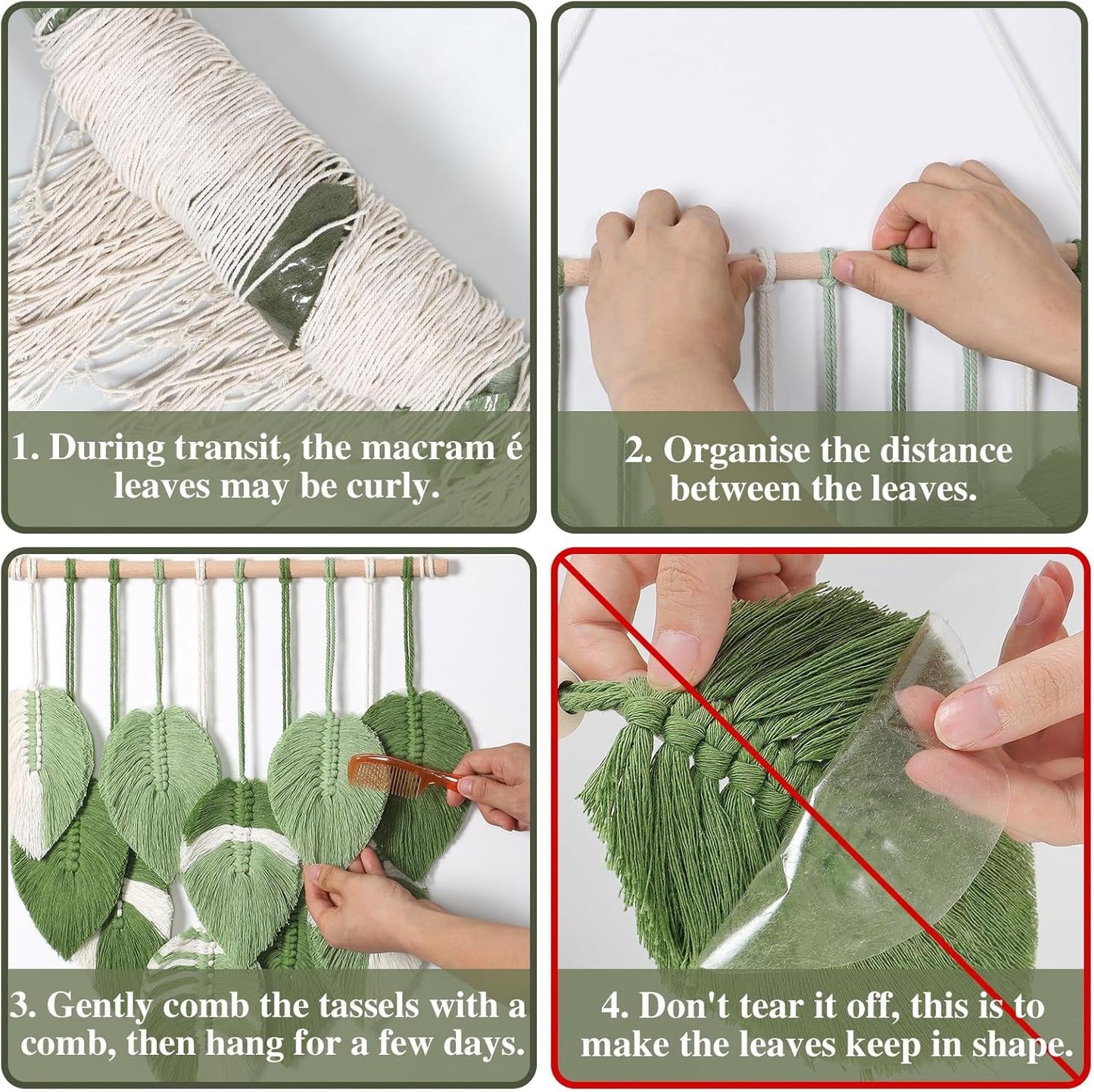 1. During transit, the macram é leaves may be curly.

2. Organise the distance between the leaves.

3. Gently comb the tassels with a comb, then hang for a few days.

4. Don't tear it off, this is to make the leaves keep in shape.