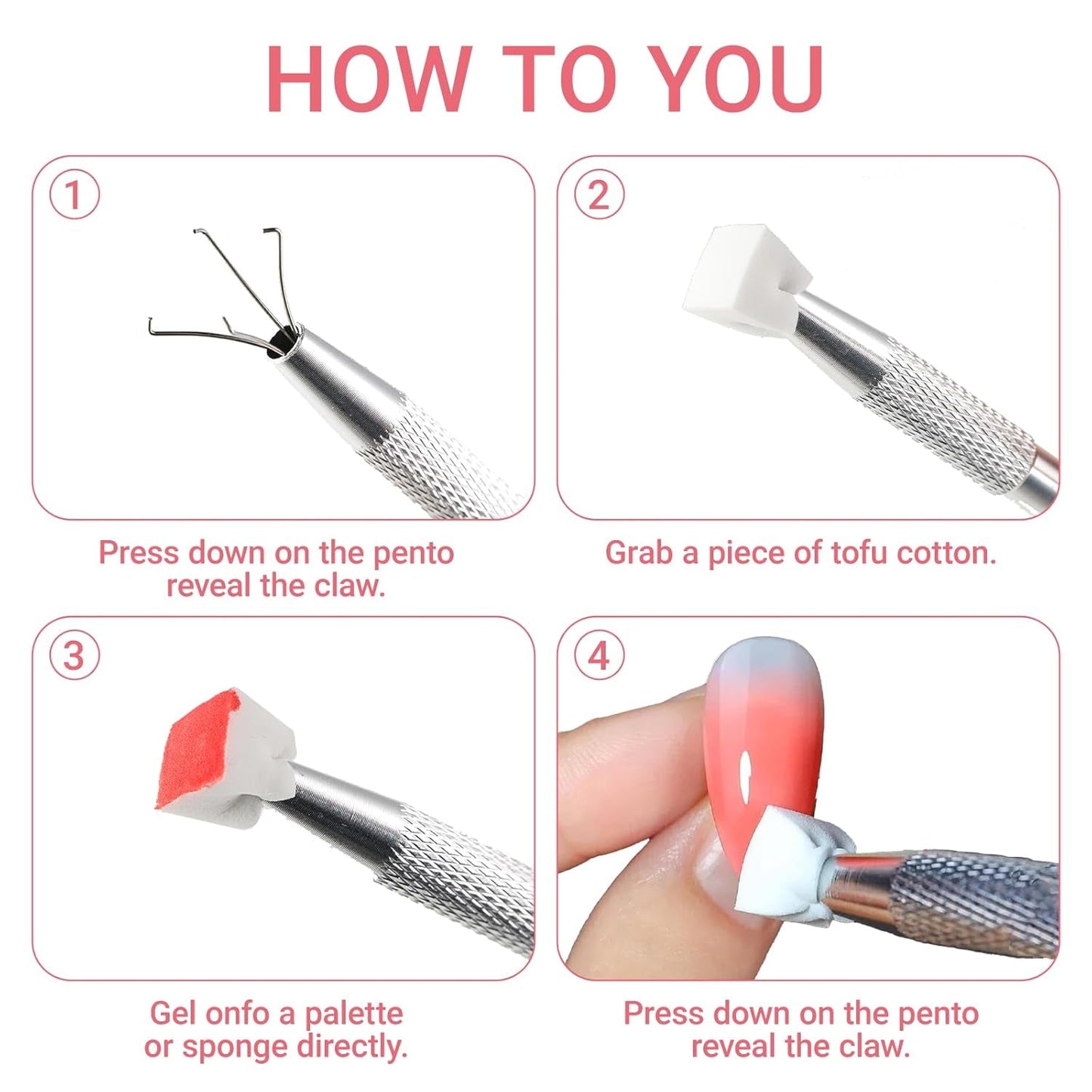 HOW TO YOU

1

Press down on the pento reveal the claw.

2

Grab a piece of tofu cotton.

3

Gel onfo a palette or sponge directly.

4

Press down on the pento reveal the claw.