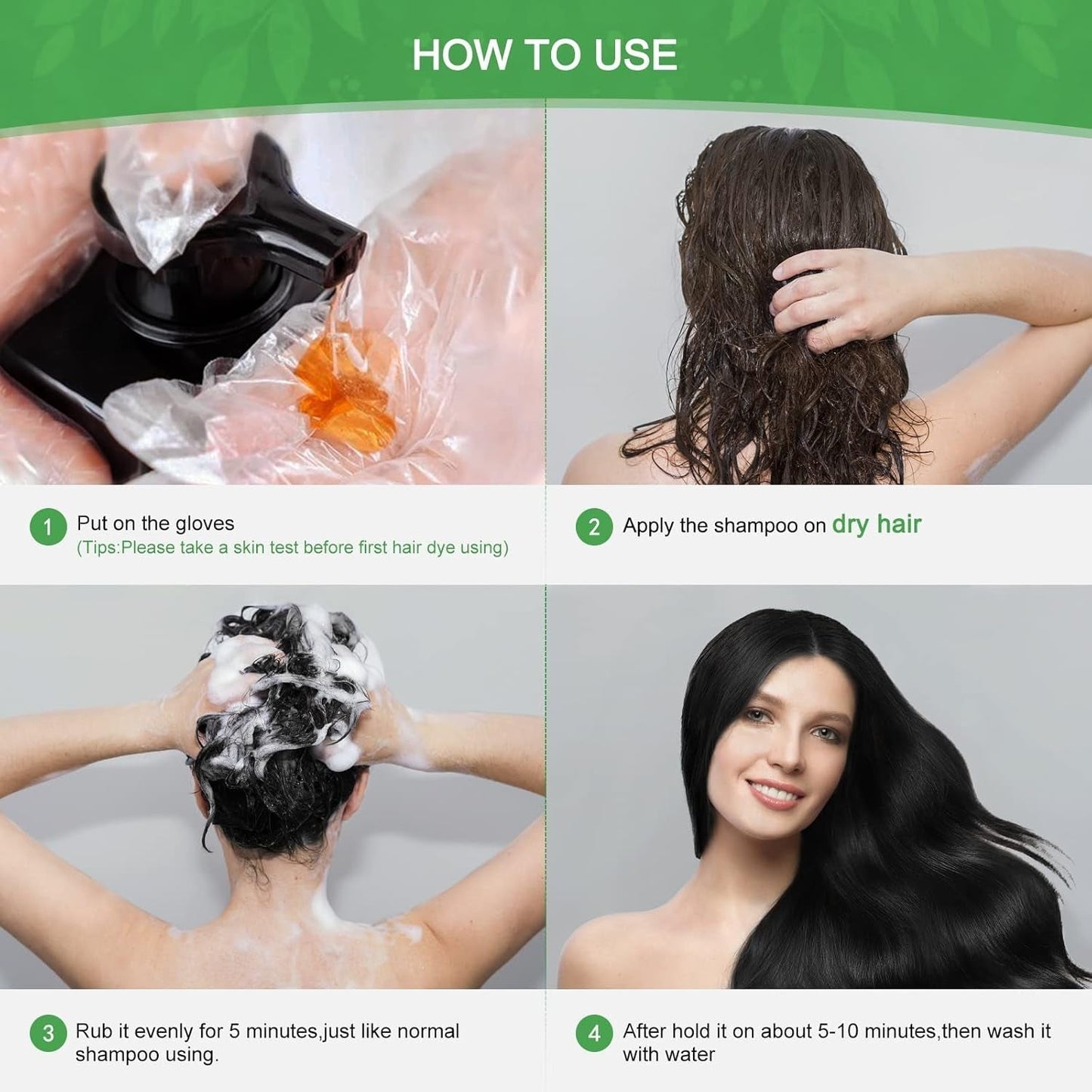 HOW TO USE

1 Put on the gloves
(Tips:Please take a skin test before first hair dye using)

2 Apply the shampoo on dry hair

3 Rub it evenly for 5 minutes,just like normal shampoo using.

4 After hold it on about 5-10 minutes,then wash it with water